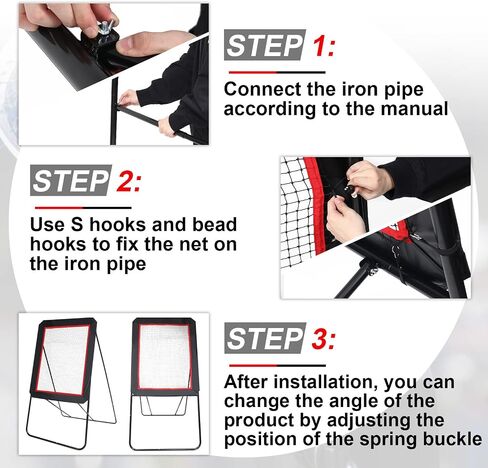 STEP 1:

Connect the iron pipe according to the manual

STEP 2:

Use S hooks and bead hooks to fix the net on the iron pipe

STEP 3:

After installation, you can change the angle of the product by adjusting the position of the spring buckle