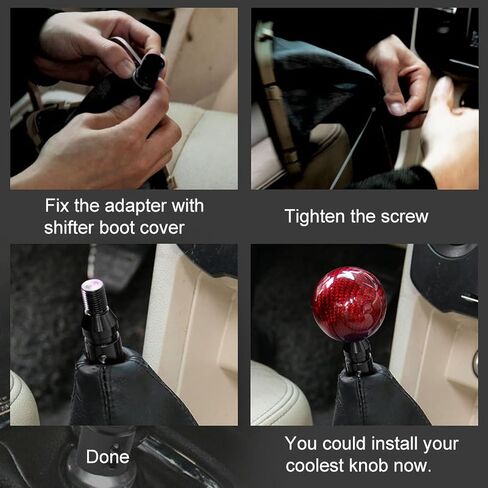 Fix the adapter with shifter boot cover

Tighten the screw

Done

You could install your coolest knob now.