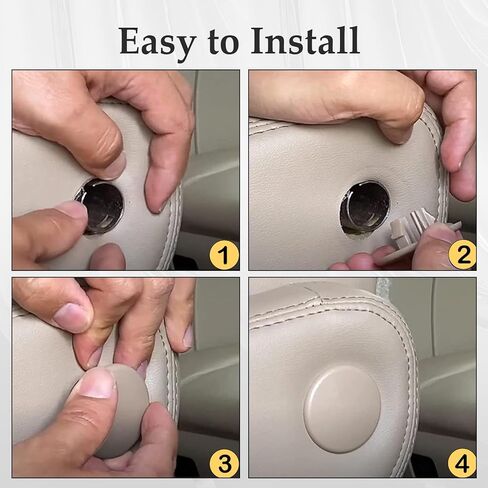 Easy to Install

1

2

3

4