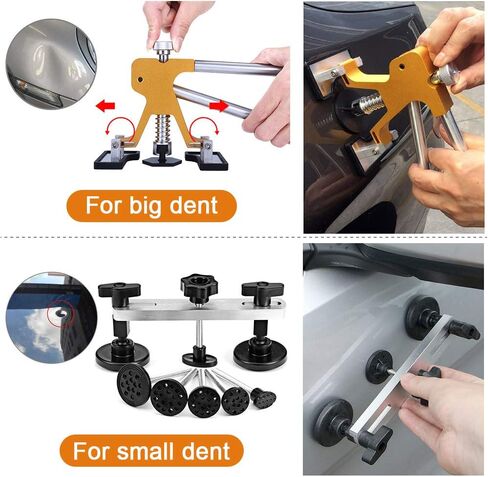 For big dent

For small dent