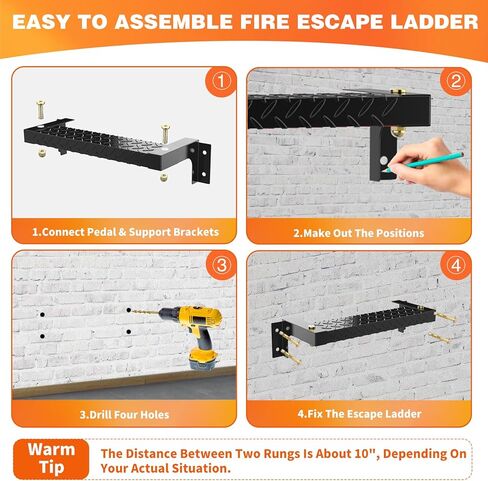 EASY TO ASSEMBLE FIRE ESCAPE LADDER

①

1.Connect Pedal & Support Brackets

②

2.Make Out The Positions

③

3.Drill Four Holes

④

4.Fix The Escape Ladder

Warm Tip

The Distance Between Two Rungs Is About 10", Depending On Your Actual Situation.