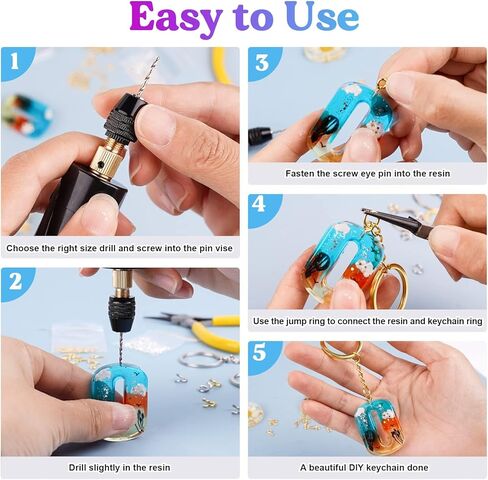 Easy to Use

1
Choose the right size drill and screw into the pin vise

2
Drill slightly in the resin

3
Fasten the screw eye pin into the resin

4
Use the jump ring to connect the resin and keychain ring

5
A beautiful DIY keychain done