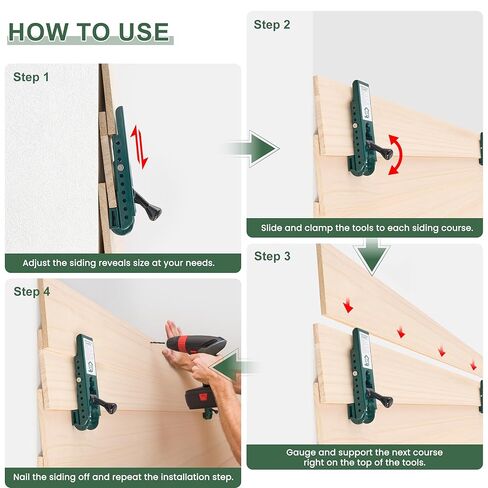 HOW TO USE

Step 1

Adjust the siding reveals size at your needs.

Step 2

Slide and clamp the tools to each siding course.

Step 3

Gauge and support the next course right on the top of the tools.

Step 4

Nail the siding off and repeat the installation step.