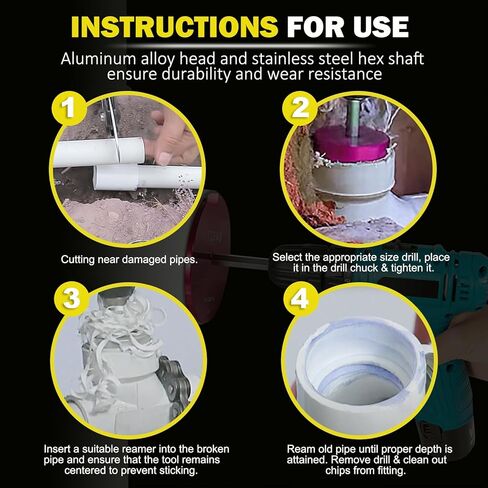 INSTRUCTIONS FOR USE

Aluminum alloy head and stainless steel hex shaft ensure durability and wear resistance

1

Cutting near damaged pipes.

2

Select the appropriate size drill, place it in the drill chuck & tighten it.

3

Insert a suitable reamer into the broken pipe and ensure that the tool remains centered to prevent sticking.

4

Ream old pipe until proper depth is attained. Remove drill & clean out chips from fitting.