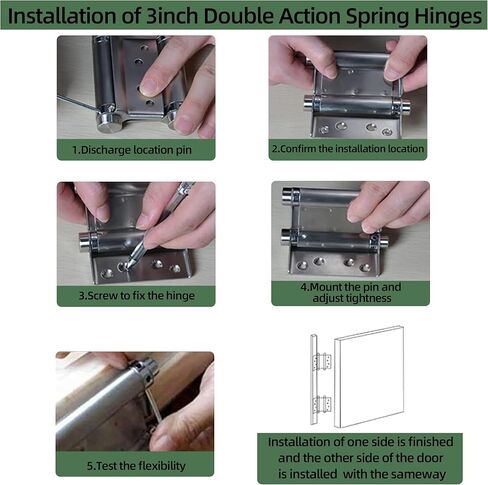 Installation of 3inch Double Action Spring Hinges

1.Discharge location pin

2.Confirm the installation location

3.Screw to fix the hinge

4.Mount the pin and adjust tightness

5.Test the flexibility

Installation of one side is finished and the other side of the door is installed with the sameway