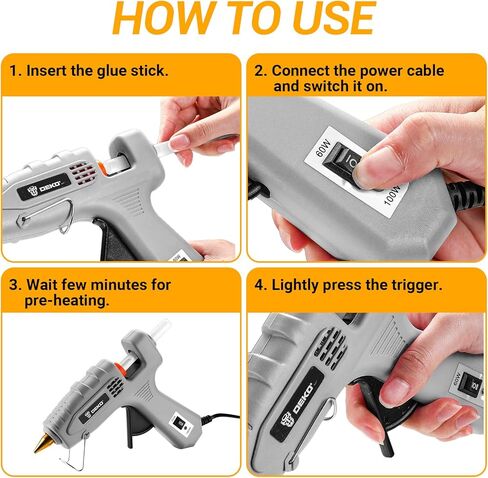 HOW TO USE

1. Insert the glue stick.

DEKO

2. Connect the power cable and switch it on.

60W

100W

3. Wait few minutes for pre-heating.

DEKO

4. Lightly press the trigger.

DEKO

60W