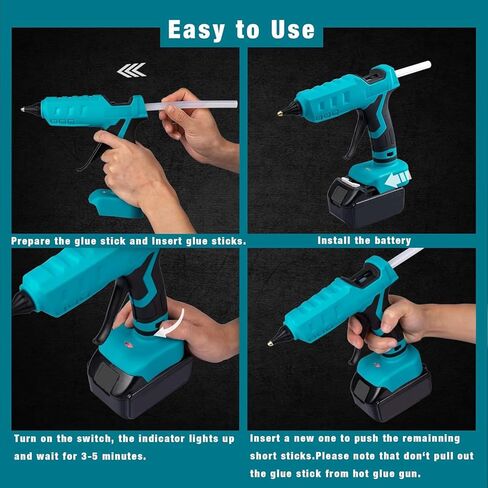 Easy to Use

Prepare the glue stick and insert glue sticks.

Install the battery

Turn on the switch, the indicator lights up and wait for 3-5 minutes.

Insert a new one to push the remainning short sticks.Please note that don't pull out the glue stick from hot glue gun.