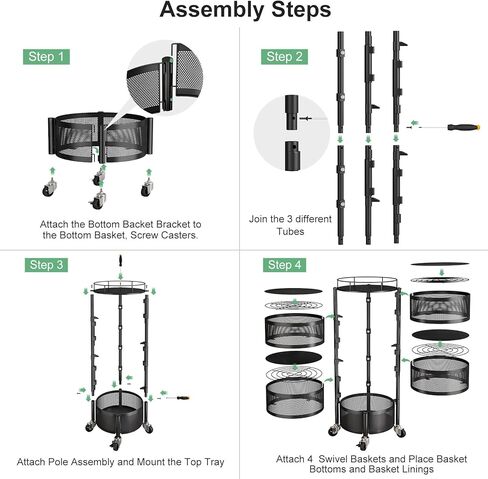 Assembly Steps

Step 1

Attach the Bottom Backet Bracket to the Bottom Basket, Screw Casters.

Step 2

Join the 3 different Tubes

Step 3

Attach Pole Assembly and Mount the Top Tray

Step 4

Attach 4 Swivel Baskets and Place Basket Bottoms and Basket Linings