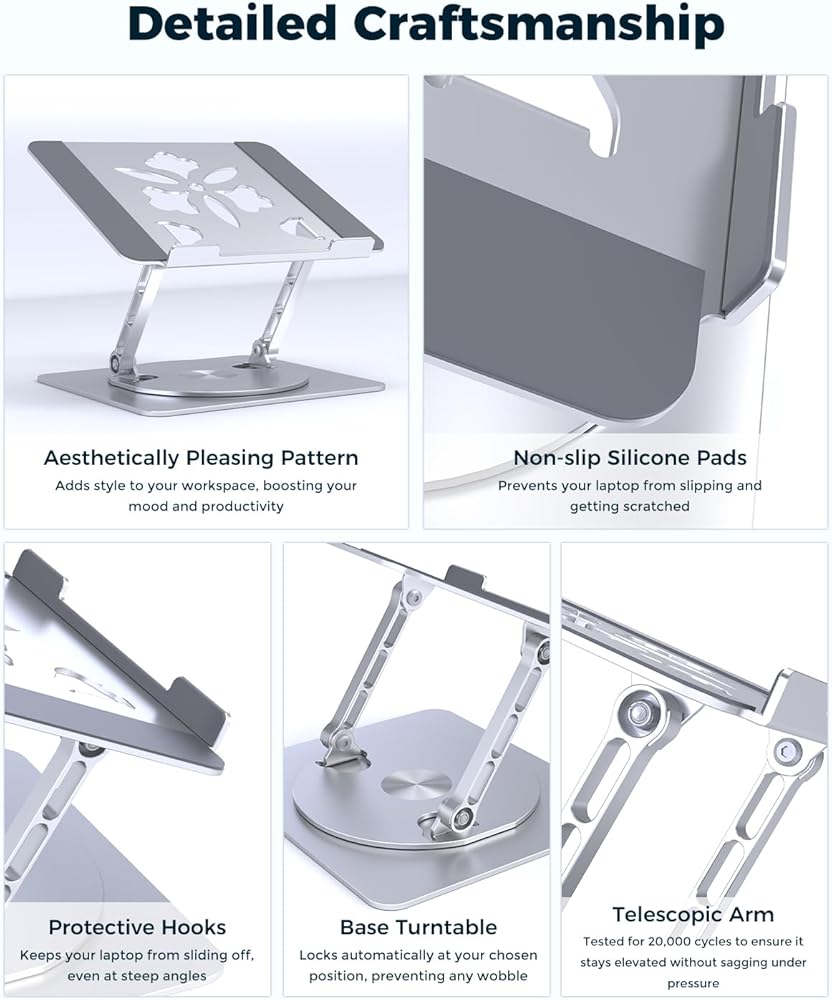 Detailed Craftsmanship

Aesthetically Pleasing Pattern
Adds style to your workspace, boosting your mood and productivity

Non-slip Silicone Pads
Prevents your laptop from slipping and getting scratched

Protective Hooks
Keeps your laptop from sliding off, even at steep angles

Base Turntable
Locks automatically at your chosen position, preventing any wobble

Telescopic Arm
Tested for 20,000 cycles to ensure it stays elevated without sagging under pressure