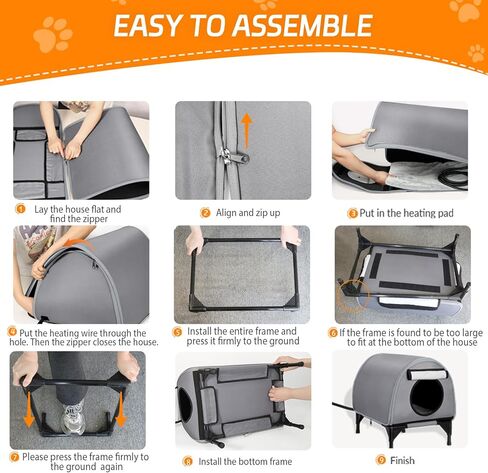 EASY TO ASSEMBLE

1 Lay the house flat and find the zipper

2 Align and zip up

3 Put in the heating pad

4 Put the heating wire through the hole. Then the zipper closes the house.

5 Install the entire frame and press it firmly to the ground

6 If the frame is found to be too large to fit at the bottom of the house

7 Please press the frame firmly to the ground again

8 Install the bottom frame

9 Finish