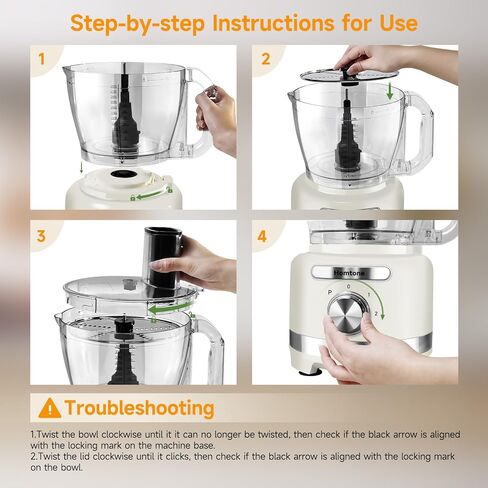 Step-by-step Instructions for Use

1

2

3

4

Homtone

P 0 1 2

Troubleshooting

1.Twist the bowl clockwise until it it can no longer be twisted, then check if the black arrow is aligned with the locking mark on the machine base.
2.Twist the lid clockwise until it clicks, then check if the black arrow is aligned with the locking mark on the bowl.