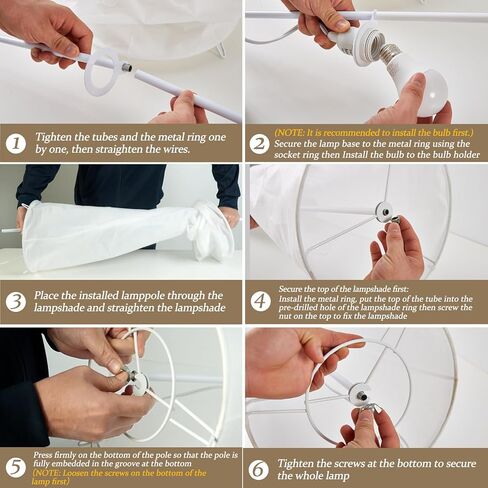 1 Tighten the tubes and the metal ring one by one, then straighten the wires.

2 (NOTE: It is recommended to install the bulb first.) Secure the lamp base to the metal ring using the socket ring then Install the bulb to the bulb holder

3 Place the installed lamppole through the lampshade and straighten the lampshade

4 Secure the top of the lampshade first: Install the metal ring, put the top of the tube into the pre-drilled hole of the lampshade ring then screw the nut on the top to fix the lampshade

5 Press firmly on the bottom of the pole so that the pole is fully embedded in the groove at the bottom (NOTE: Loosen the screws on the bottom of the lamp first)

6 Tighten the screws at the bottom to secure the whole lamp