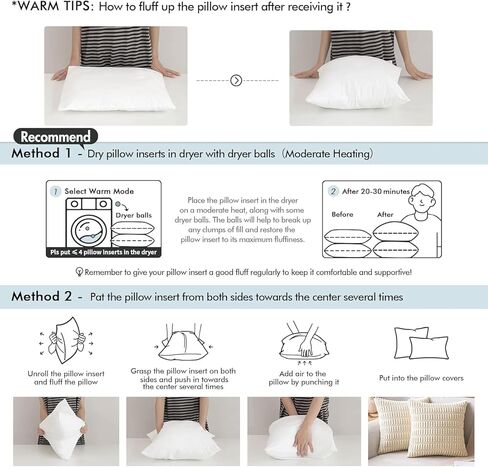 *WARM TIPS: How to fluff up the pillow insert after receiving it ?

Recommend

Method 1 - Dry pillow inserts in dryer with dryer balls (Moderate Heating)

1 Select Warm Mode

Dryer balls

Pls put ≤ 4 pillow inserts in the dryer

Place the pillow insert in the dryer on a moderate heat, along with some dryer balls. The balls will help to break up any clumps of fill and restore the pillow insert to its maximum fluffiness.

2 After 20-30 minutes

Before

After

Remember to give your pillow insert a good fluff regularly to keep it comfortable and supportive!

Method 2 - Pat the pillow insert from both sides towards the center several times

Unroll the pillow insert and fluff the pillow

Grasp the pillow insert on both sides and push in towards the center several times

Add air to the pillow by punching it

Put into the pillow covers