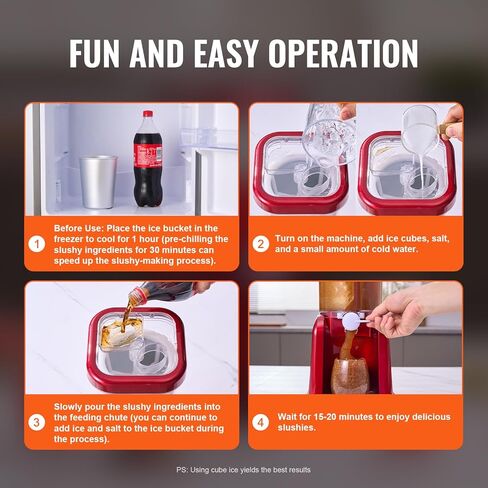 FUN AND EASY OPERATION

1 Before Use: Place the ice bucket in the freezer to cool for 1 hour (pre-chilling the slushy ingredients for 30 minutes can speed up the slushy-making process).

2 Turn on the machine, add ice cubes, salt, and a small amount of cold water.

3 Slowly pour the slushy ingredients into the feeding chute (you can continue to add ice and salt to the ice bucket during the process).

4 Wait for 15-20 minutes to enjoy delicious slushies.

PS: Using cube ice yields the best results