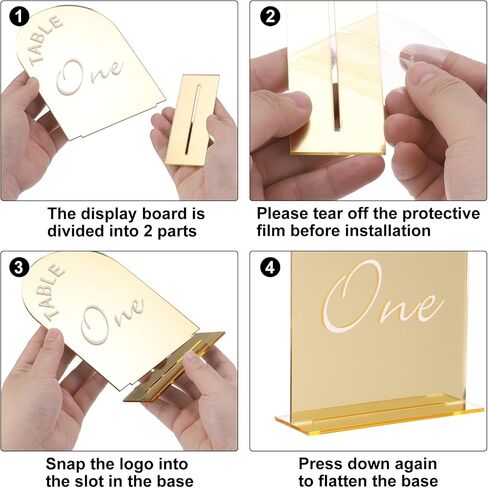 1

TABLE

One

The display board is divided into 2 parts

2

Please tear off the protective film before installation

3

TABLE

One

Snap the logo into the slot in the base

4

One

Press down again to flatten the base