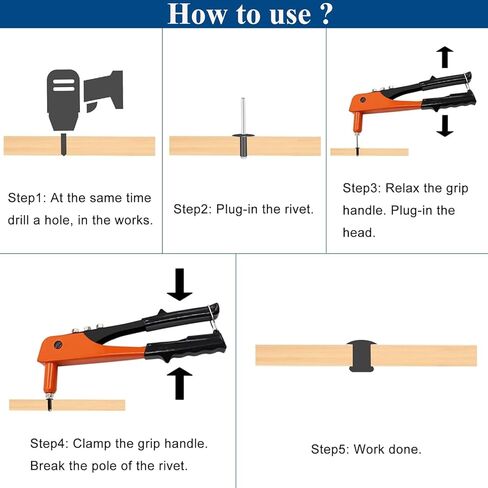 How to use ?

Step1: At the same time drill a hole, in the works.

Step2: Plug-in the rivet.

Step3: Relax the grip handle. Plug-in the head.

Step4: Clamp the grip handle. Break the pole of the rivet.

Step5: Work done.