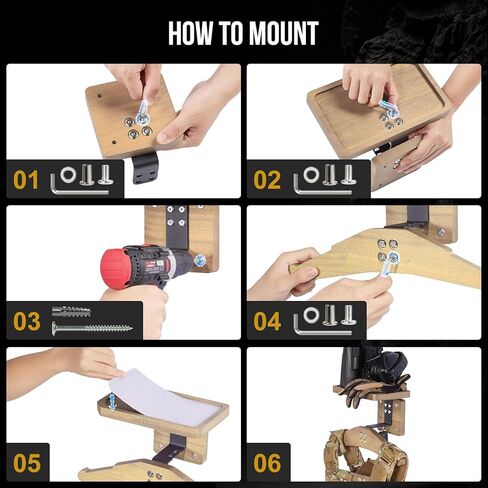 HOW TO MOUNT

01

02

03

04

05

06