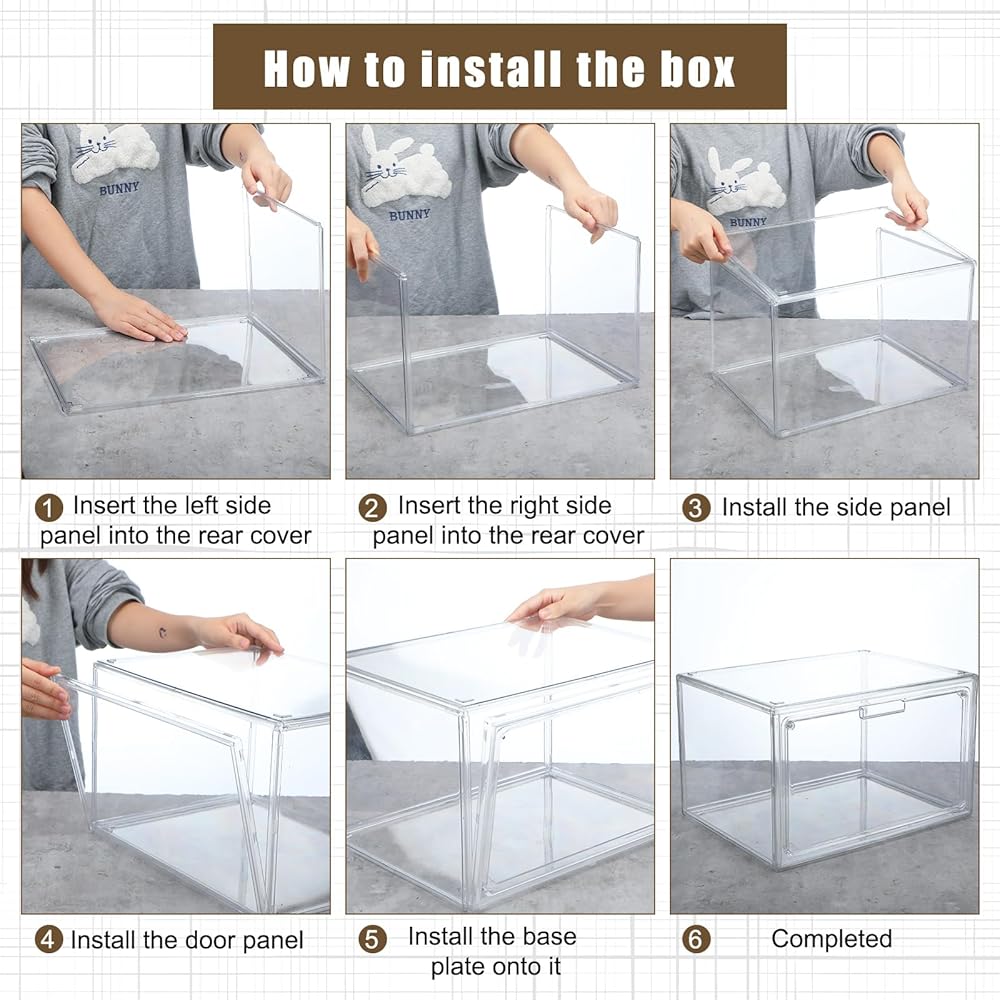 How to install the box

BUNNY

BUNNY

BUNNY

1 Insert the left side panel into the rear cover

2 Insert the right side panel into the rear cover

3 Install the side panel

4 Install the door panel

5 Install the base plate onto it

6 Completed