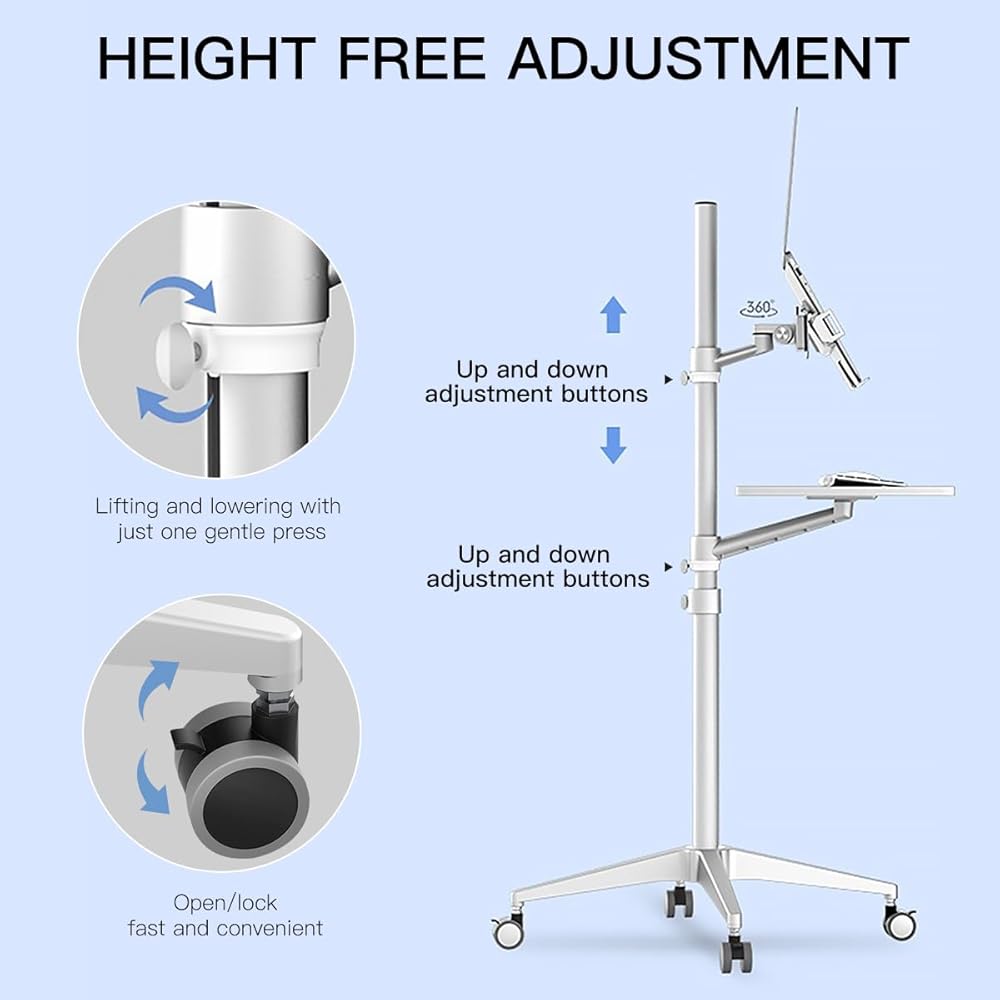 HEIGHT FREE ADJUSTMENT

Lifting and lowering with just one gentle press

Open/lock fast and convenient

360°

Up and down adjustment buttons

Up and down adjustment buttons