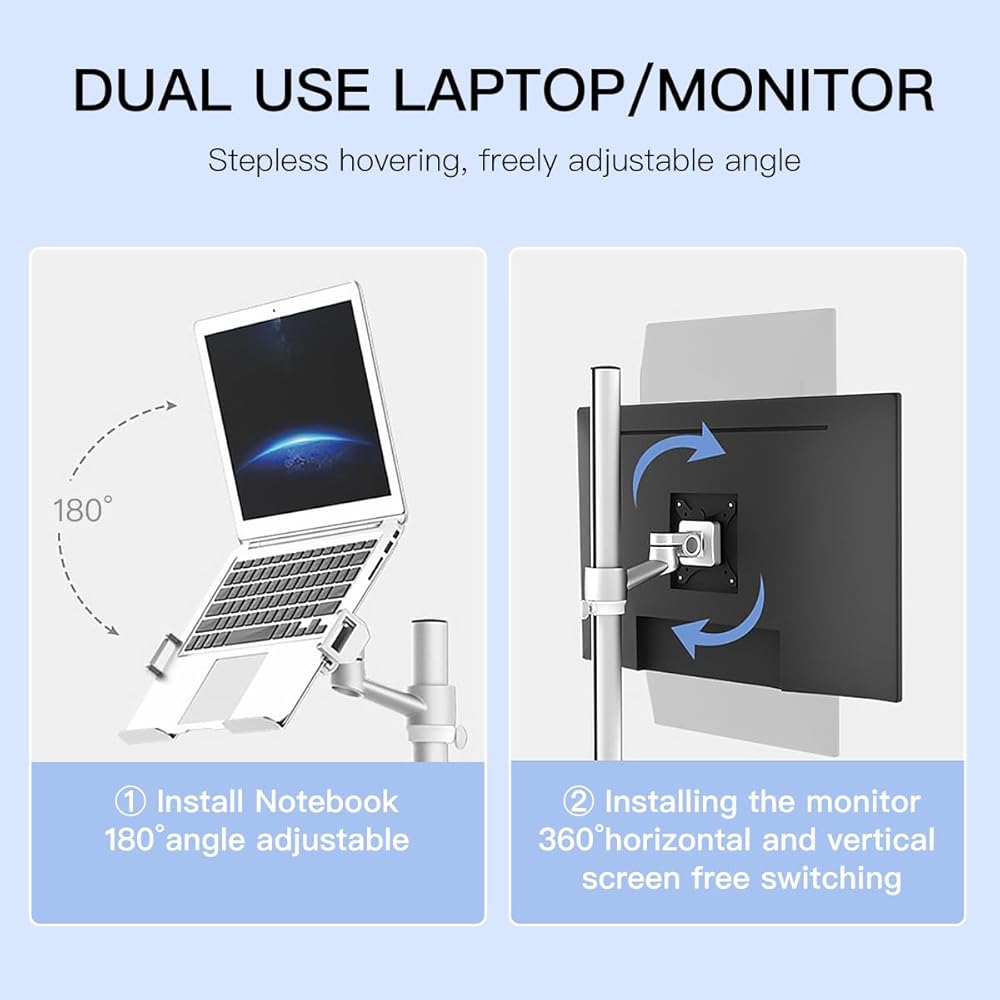 DUAL USE LAPTOP/MONITOR

Stepless hovering, freely adjustable angle

180°

① Install Notebook 180°angle adjustable

② Installing the monitor 360°horizontal and vertical screen free switching