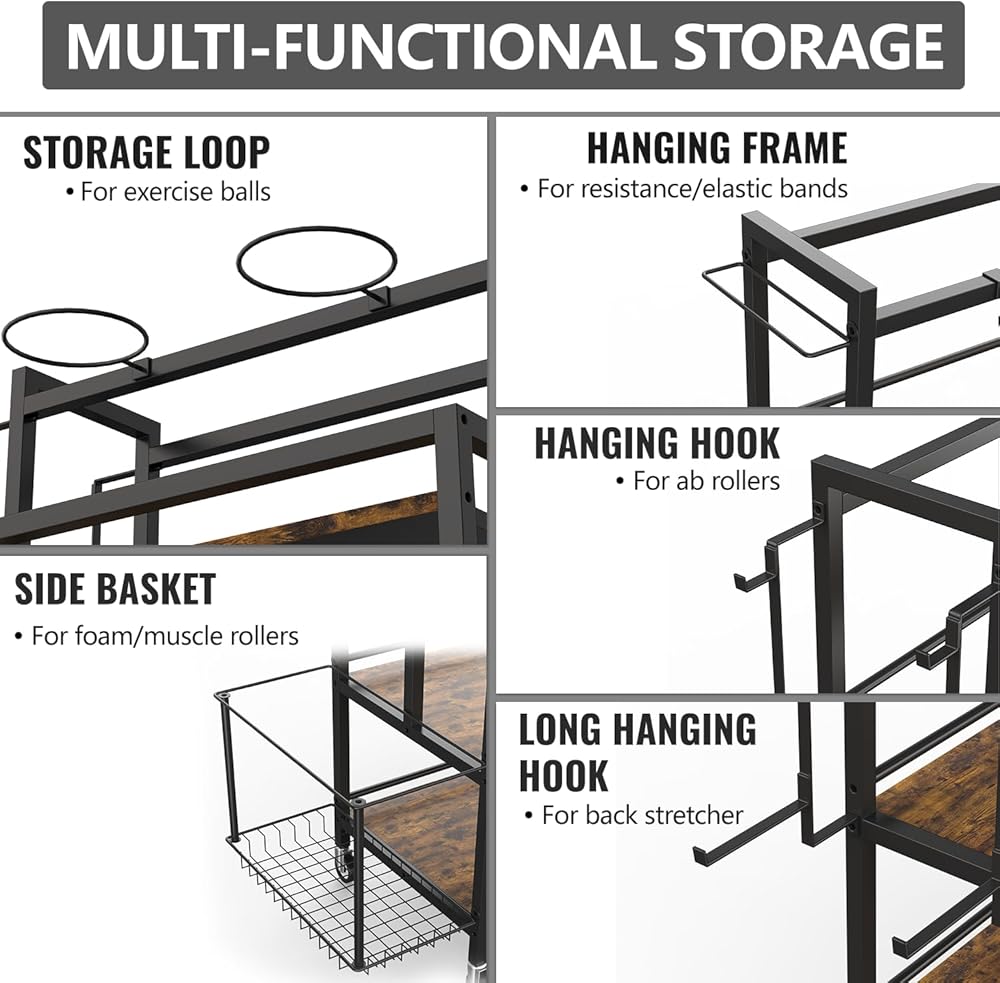 MULTI-FUNCTIONAL STORAGE

STORAGE LOOP
• For exercise balls

SIDE BASKET
• For foam/muscle rollers

HANGING FRAME
• For resistance/elastic bands

HANGING HOOK
• For ab rollers

LONG HANGING HOOK
• For back stretcher