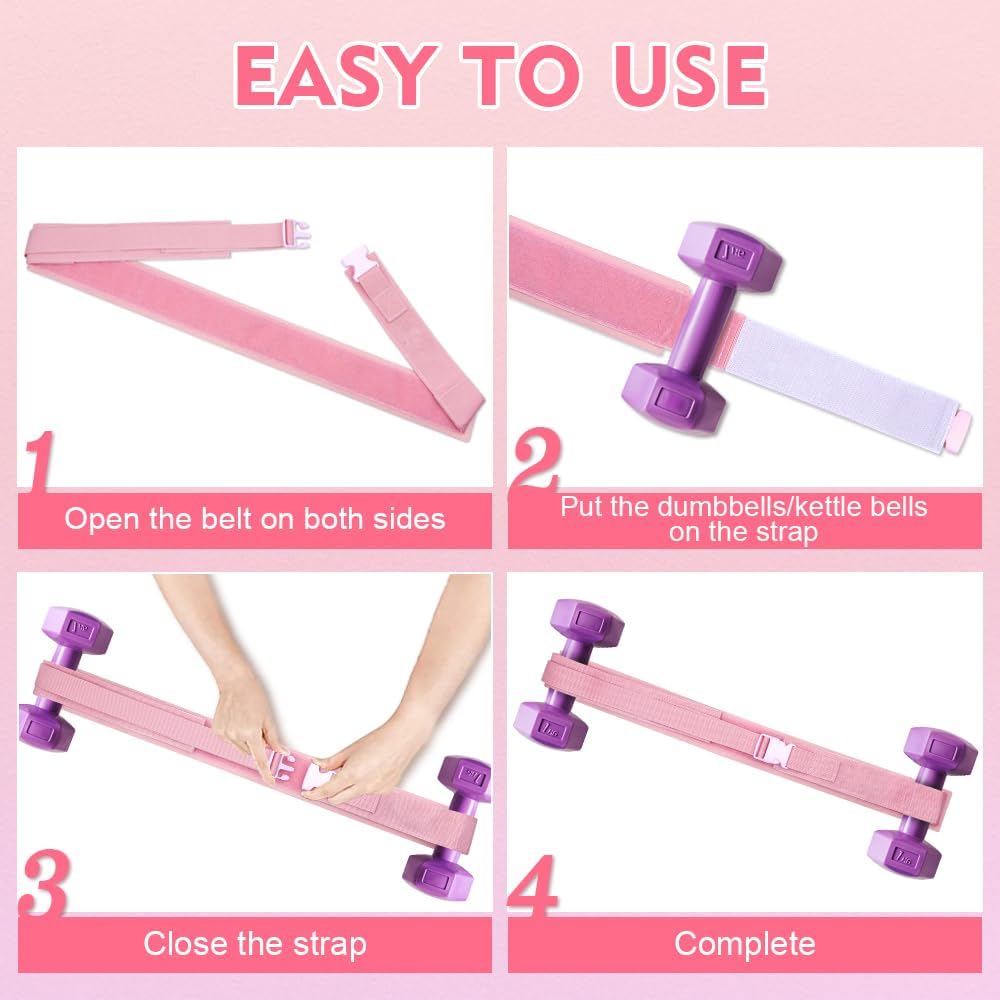 EASY TO USE

1
Open the belt on both sides

2
Put the dumbbells/kettle bells on the strap

3
Close the strap

4
Complete