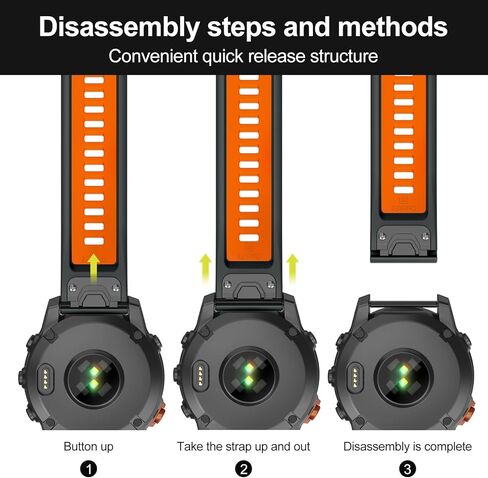 Disassembly steps and methods

Convenient quick release structure

Button up
1

Take the strap up and out
2

Disassembly is complete
3