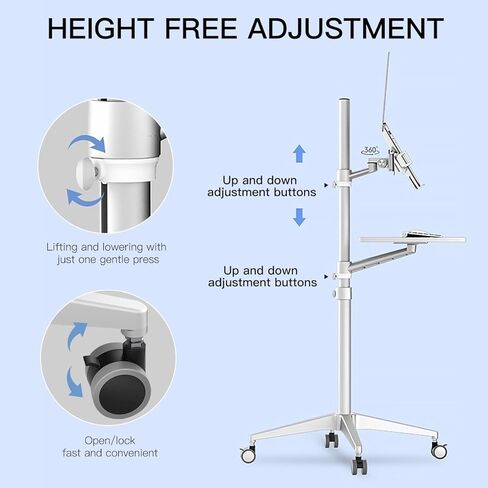 HEIGHT FREE ADJUSTMENT

Lifting and lowering with just one gentle press

Open/lock fast and convenient

360°

Up and down adjustment buttons

Up and down adjustment buttons