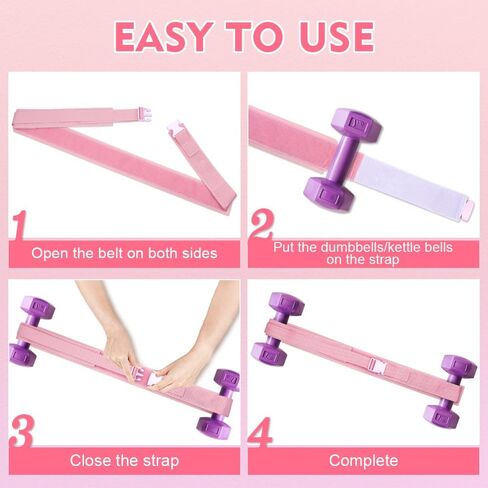 EASY TO USE

1
Open the belt on both sides

2
Put the dumbbells/kettle bells on the strap

3
Close the strap

4
Complete