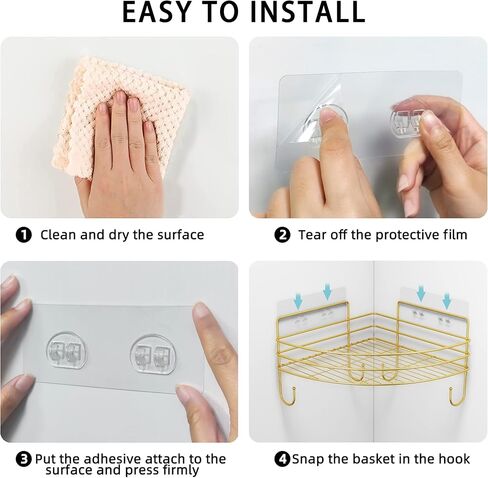 EASY TO INSTALL

❶ Clean and dry the surface

❷ Tear off the protective film

❸ Put the adhesive attach to the surface and press firmly

❹ Snap the basket in the hook