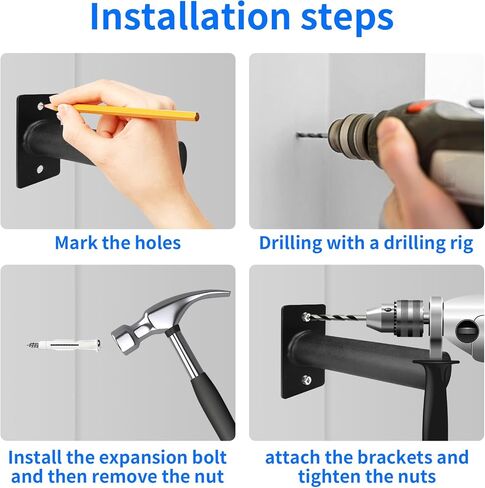 Installation steps

Mark the holes

Drilling with a drilling rig

Install the expansion bolt and then remove the nut

attach the brackets and tighten the nuts