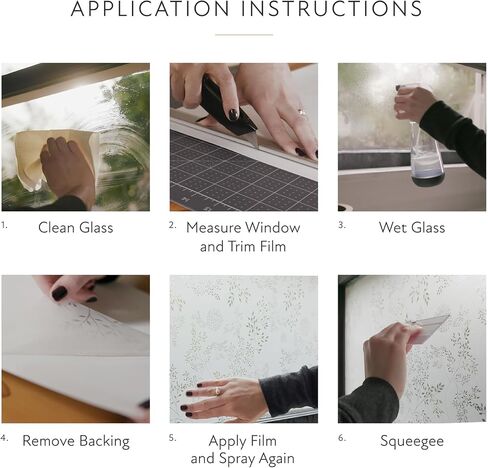 APPLICATION INSTRUCTIONS

1. Clean Glass

2. Measure Window and Trim Film

3. Wet Glass

4. Remove Backing

5. Apply Film and Spray Again

6. Squeegee