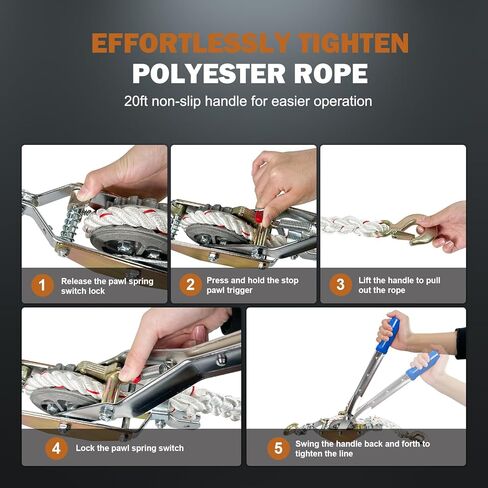 EFFORTLESSLY TIGHTEN
POLYESTER ROPE
20ft non-slip handle for easier operation

1 Release the pawl spring switch lock

2 Press and hold the stop pawl trigger

3 Lift the handle to pull out the rope

4 Lock the pawl spring switch

5 Swing the handle back and forth to tighten the line