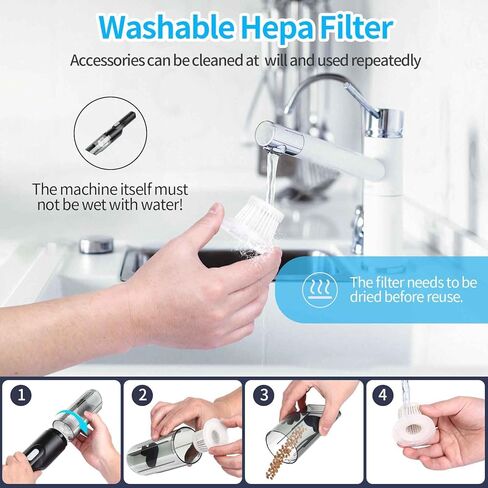 Washable Hepa Filter

Accessories can be cleaned at will and used repeatedly

The machine itself must not be wet with water!

The filter needs to be dried before reuse.

1

2

3

4