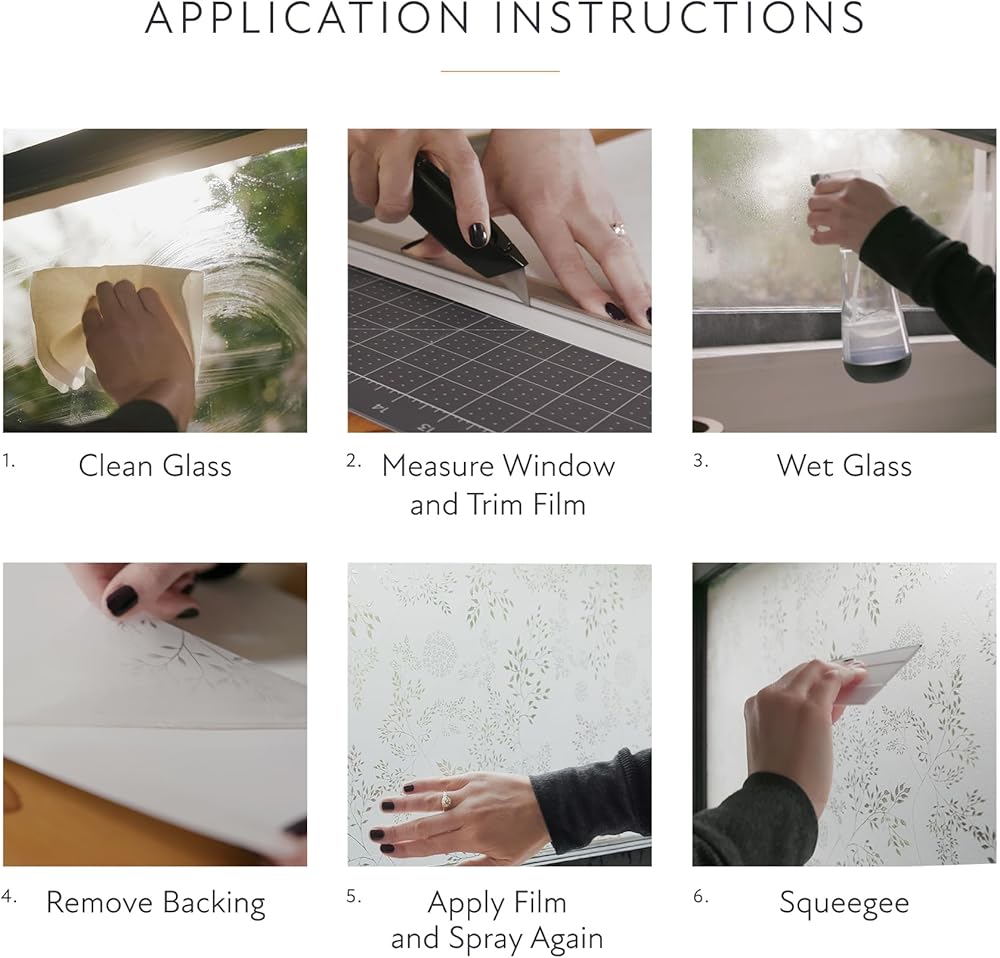 APPLICATION INSTRUCTIONS

1. Clean Glass

2. Measure Window and Trim Film

3. Wet Glass

4. Remove Backing

5. Apply Film and Spray Again

6. Squeegee