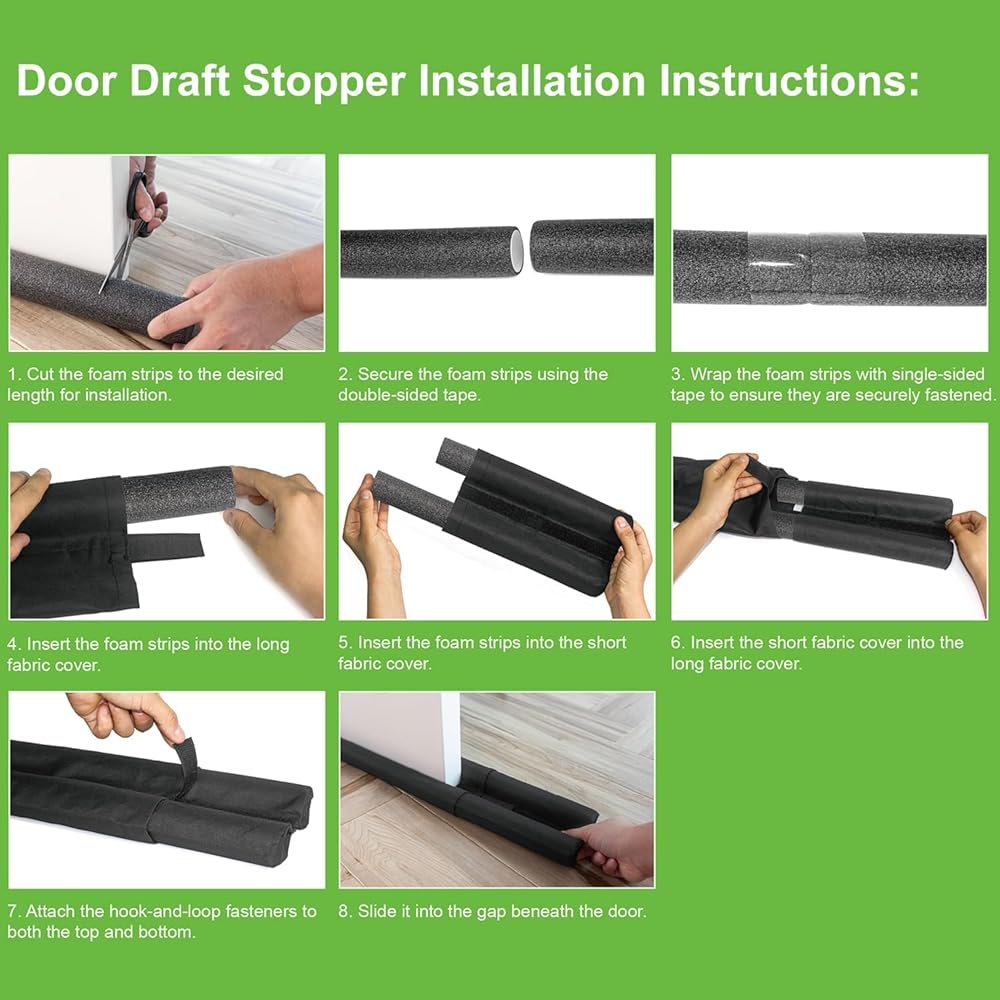 Door Draft Stopper Installation Instructions:

1. Cut the foam strips to the desired length for installation.

2. Secure the foam strips using the double-sided tape.

3. Wrap the foam strips with single-sided tape to ensure they are securely fastened.

4. Insert the foam strips into the long fabric cover.

5. Insert the foam strips into the short fabric cover.

6. Insert the short fabric cover into the long fabric cover.

7. Attach the hook-and-loop fasteners to both the top and bottom.

8. Slide it into the gap beneath the door.