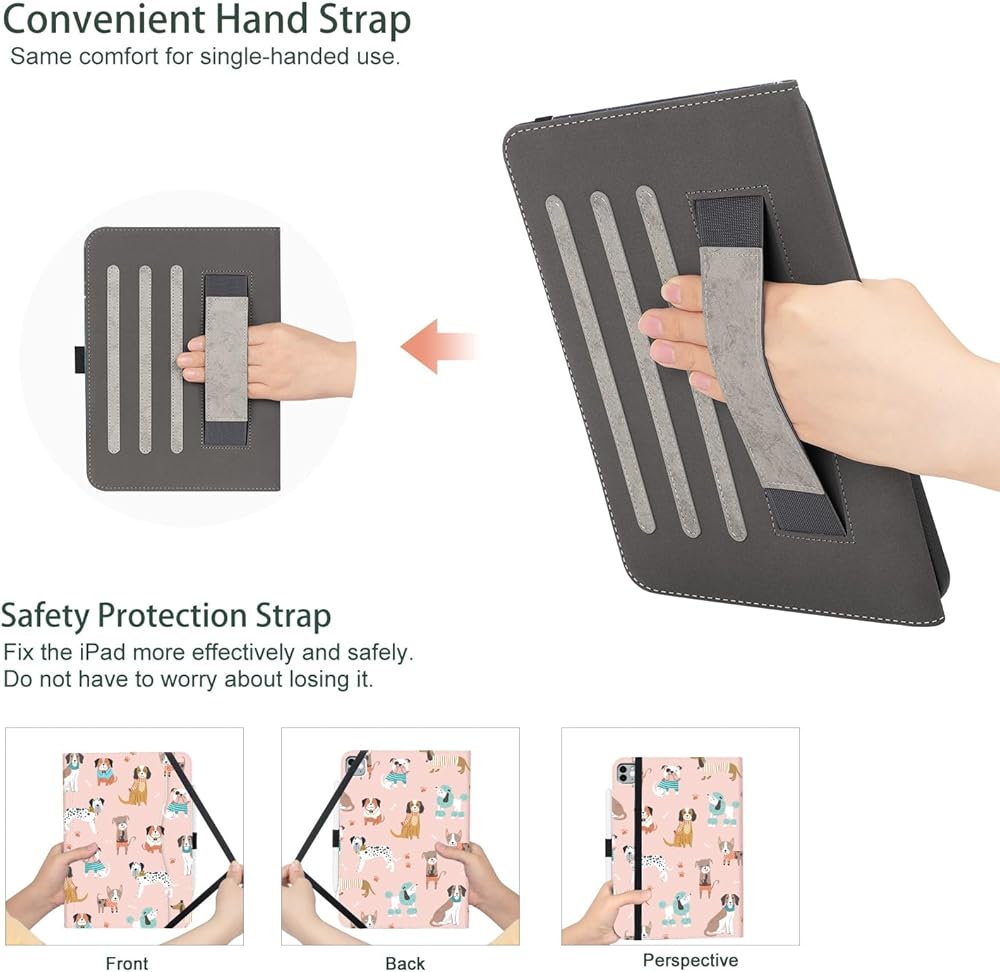 Convenient Hand Strap
Same comfort for single-handed use.

Safety Protection Strap
Fix the iPad more effectively and safely.
Do not have to worry about losing it.

Front

Back

Perspective