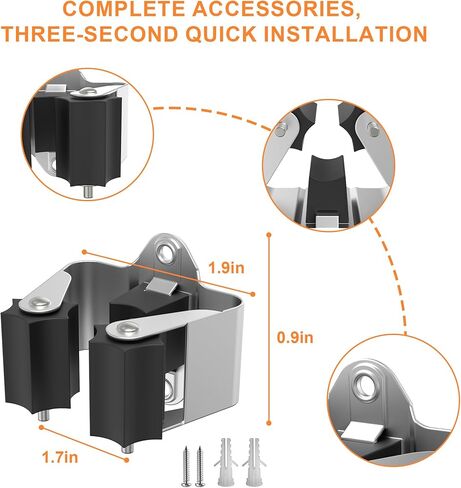 COMPLETE ACCESSORIES, THREE-SECOND QUICK INSTALLATION

1.9in

0.9in

1.7in