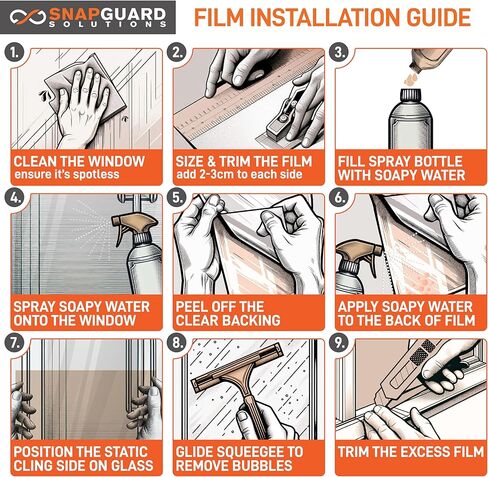 SNAPGUARD SOLUTIONS

FILM INSTALLATION GUIDE

1.
CLEAN THE WINDOW
ensure it's spotless

2.
SIZE & TRIM THE FILM
add 2-3cm to each side

3.
FILL SPRAY BOTTLE WITH SOAPY WATER

4.
SPRAY SOAPY WATER ONTO THE WINDOW

5.
PEEL OFF THE CLEAR BACKING

6.
APPLY SOAPY WATER TO THE BACK OF FILM

7.
POSITION THE STATIC CLING SIDE ON GLASS

8.
GLIDE SQUEEGEE TO REMOVE BUBBLES

9.
TRIM THE EXCESS FILM