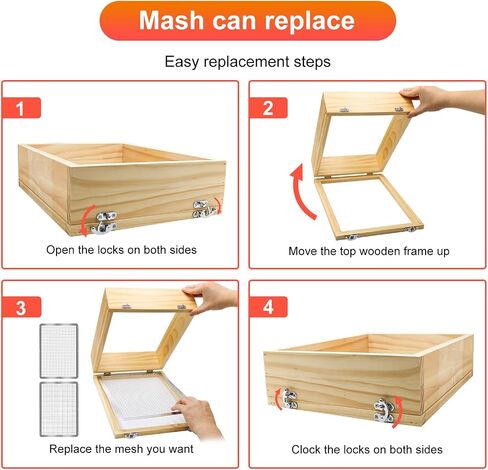 Mash can replace

Easy replacement steps

1

Open the locks on both sides

2

Move the top wooden frame up

3

Replace the mesh you want

4

Clock the locks on both sides