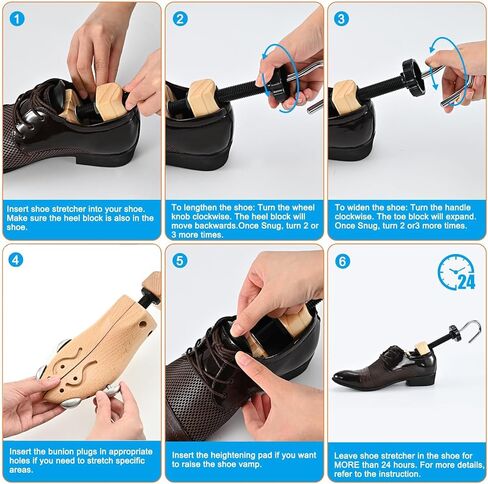 1

Insert shoe stretcher into your shoe. Make sure the heel block is also in the shoe.

2

To lengthen the shoe: Turn the wheel knob clockwise. The heel block will move backwards.Once Snug, turn 2 or 3 more times.

3

To widen the shoe: Turn the handle clockwise. The toe block will expand. Once Snug, turn 2 or3 more times.

4

Insert the bunion plugs in appropriate holes if you need to stretch specific areas.

5

Insert the heightening pad if you want to raise the shoe vamp.

6

24

Leave shoe stretcher in the shoe for MORE than 24 hours. For more details, refer to the instruction.