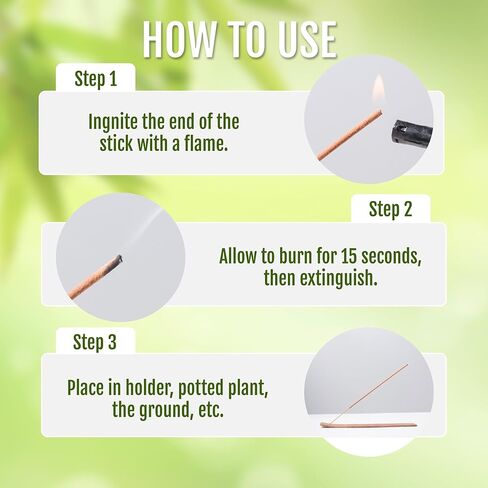 HOW TO USE

Step 1

Ingnite the end of the stick with a flame.

Step 2

Allow to burn for 15 seconds, then extinguish.

Step 3

Place in holder, potted plant, the ground, etc.