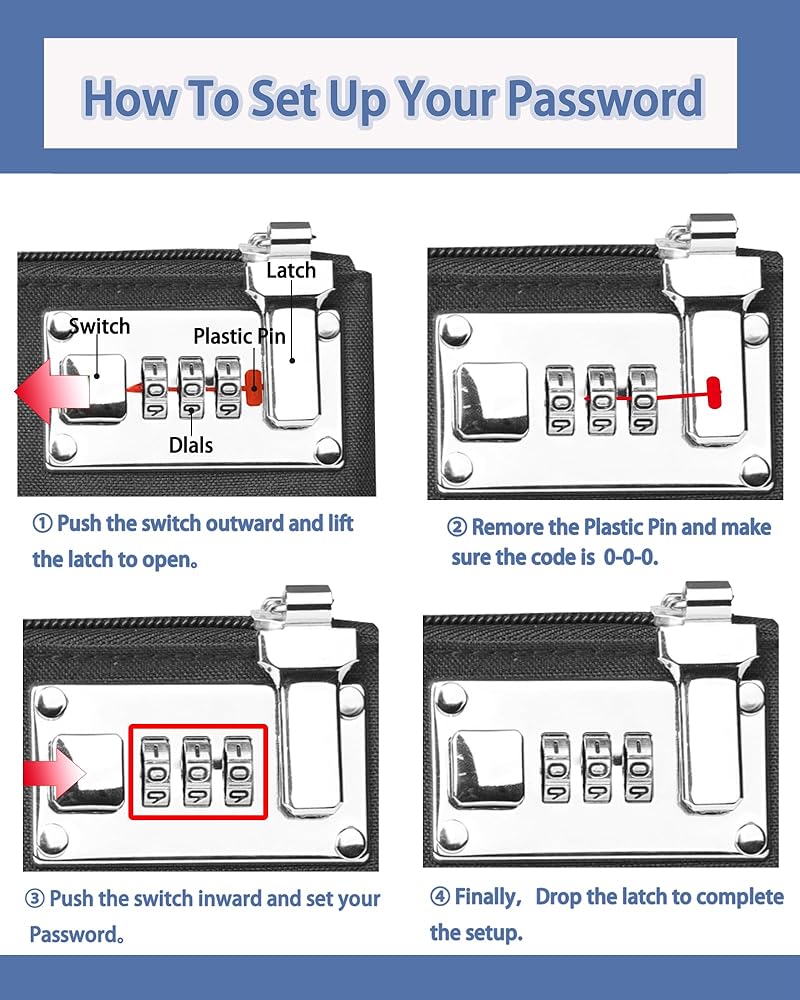 How To Set Up Your Password

Latch

Switch

Plastic Pin

Dlals

① Push the switch outward and lift the latch to open。

② Remore the Plastic Pin and make sure the code is 0-0-0.

③ Push the switch inward and set your Password。

④ Finally, Drop the latch to complete the setup.