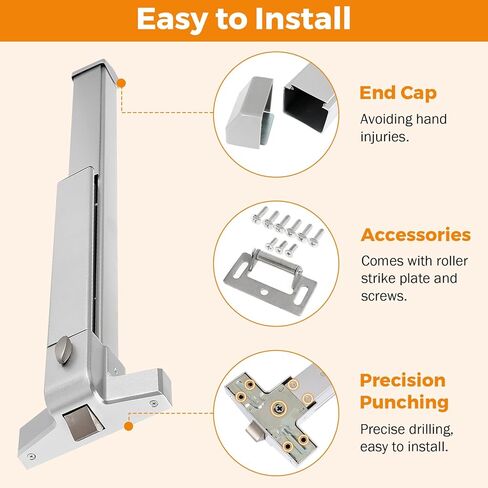 Easy to Install

End Cap

Avoiding hand injuries.

Accessories

Comes with roller strike plate and screws.

Precision Punching

Precise drilling, easy to install.