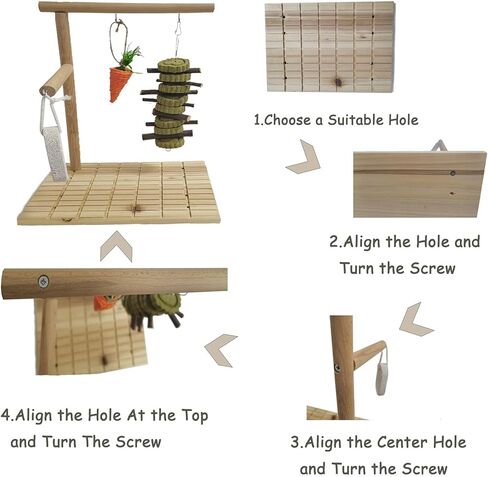 1.Choose a Suitable Hole

2.Align the Hole and Turn the Screw

3.Align the Center Hole and Turn the Screw

4.Align the Hole At the Top and Turn The Screw