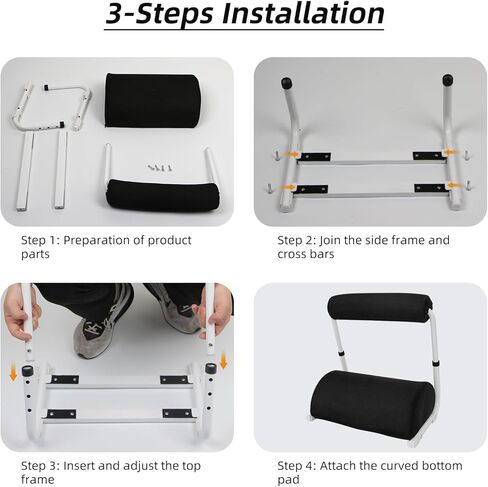 3-Steps Installation

Step 1: Preparation of product parts

Step 2: Join the side frame and cross bars

Step 3: Insert and adjust the top frame

Step 4: Attach the curved bottom pad