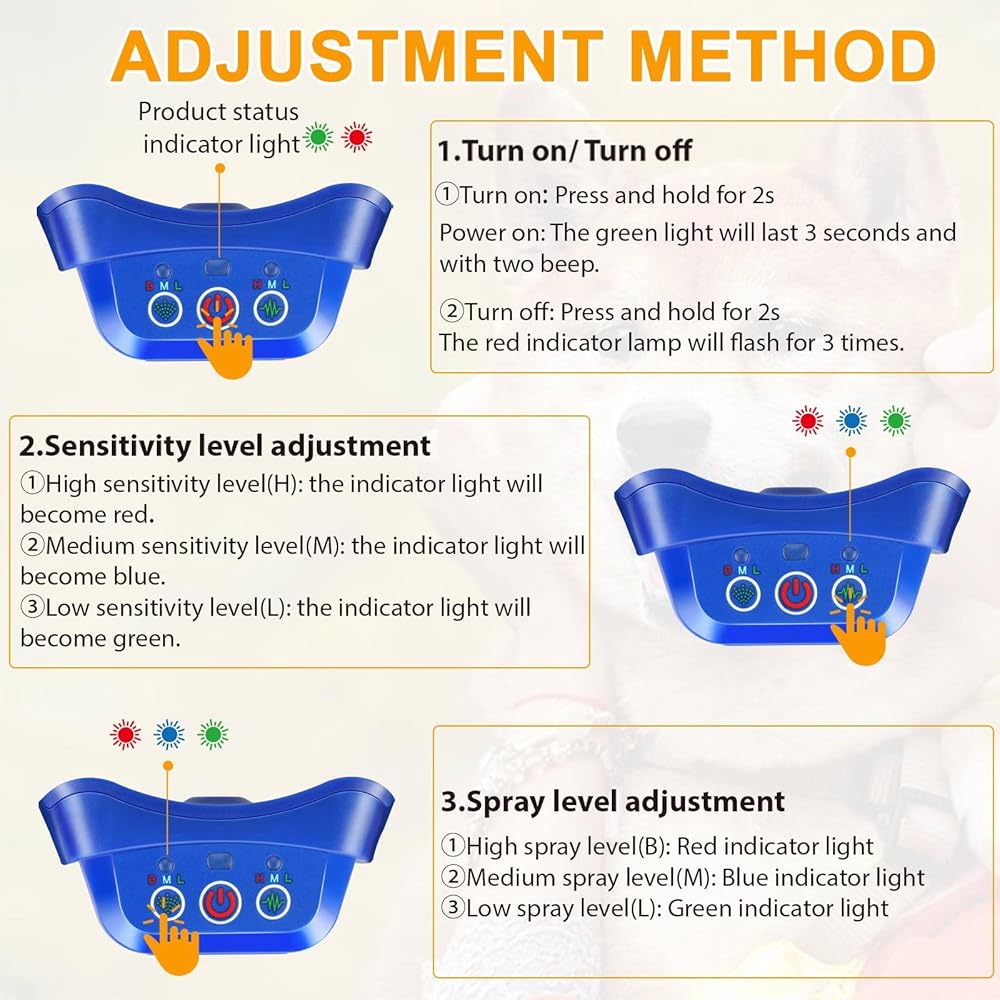 ADJUSTMENT METHOD

Product status indicator light

B M L

H M L

1.Turn on/ Turn off

①Turn on: Press and hold for 2s

Power on: The green light will last 3 seconds and with two beep.

②Turn off: Press and hold for 2s

The red indicator lamp will flash for 3 times.

2.Sensitivity level adjustment

①High sensitivity level(H): the indicator light will become red.

②Medium sensitivity level(M): the indicator light will become blue.

③Low sensitivity level(L): the indicator light will become green.

B M L

H M L

B M L

H M L

3.Spray level adjustment

①High spray level(B): Red indicator light

②Medium spray level(M): Blue indicator light

③Low spray level(L): Green indicator light