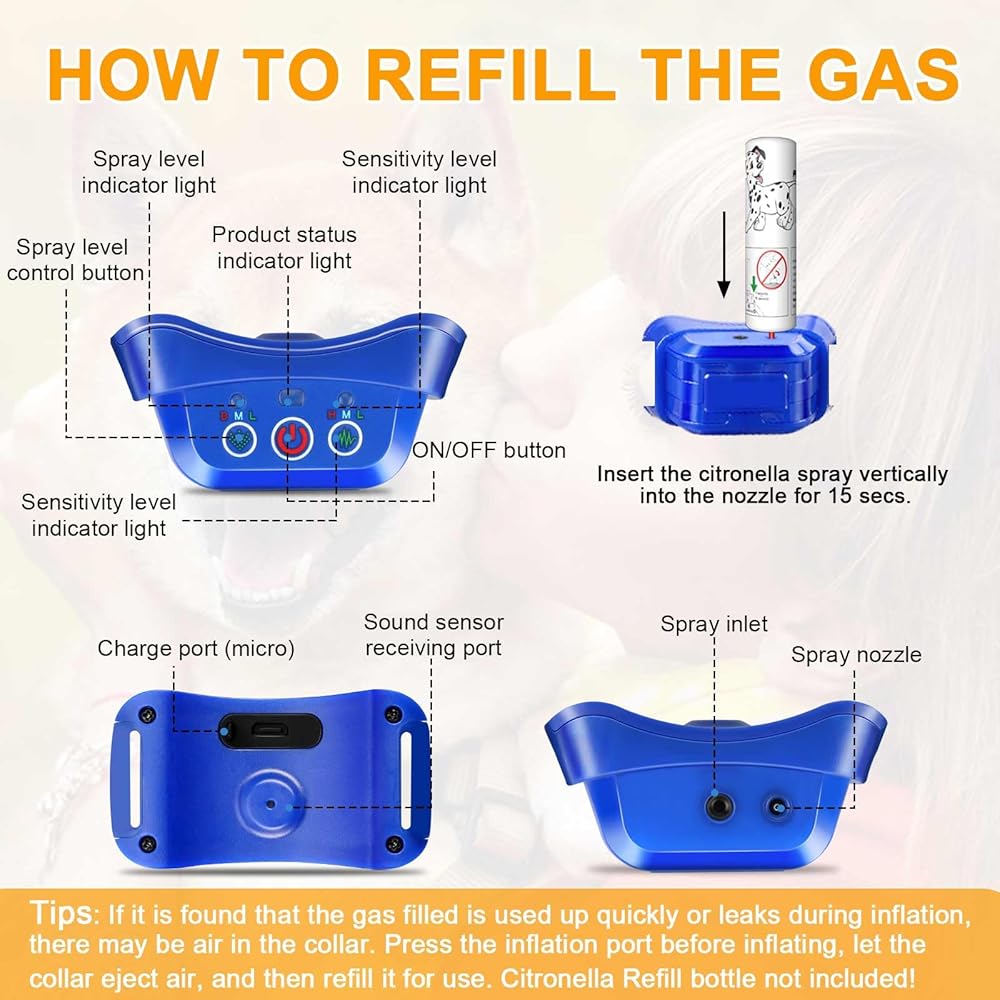 HOW TO REFILL THE GAS

Spray level indicator light

Sensitivity level indicator light

Spray level control button

Product status indicator light

H M L

H M L

ON/OFF button

Sensitivity level indicator light

Insert the citronella spray vertically into the nozzle for 15 secs.

Charge port (micro)

Sound sensor receiving port

Spray inlet

Spray nozzle

Tips: If it is found that the gas filled is used up quickly or leaks during inflation, there may be air in the collar. Press the inflation port before inflating, let the collar eject air, and then refill it for use. Citronella Refill bottle not included!