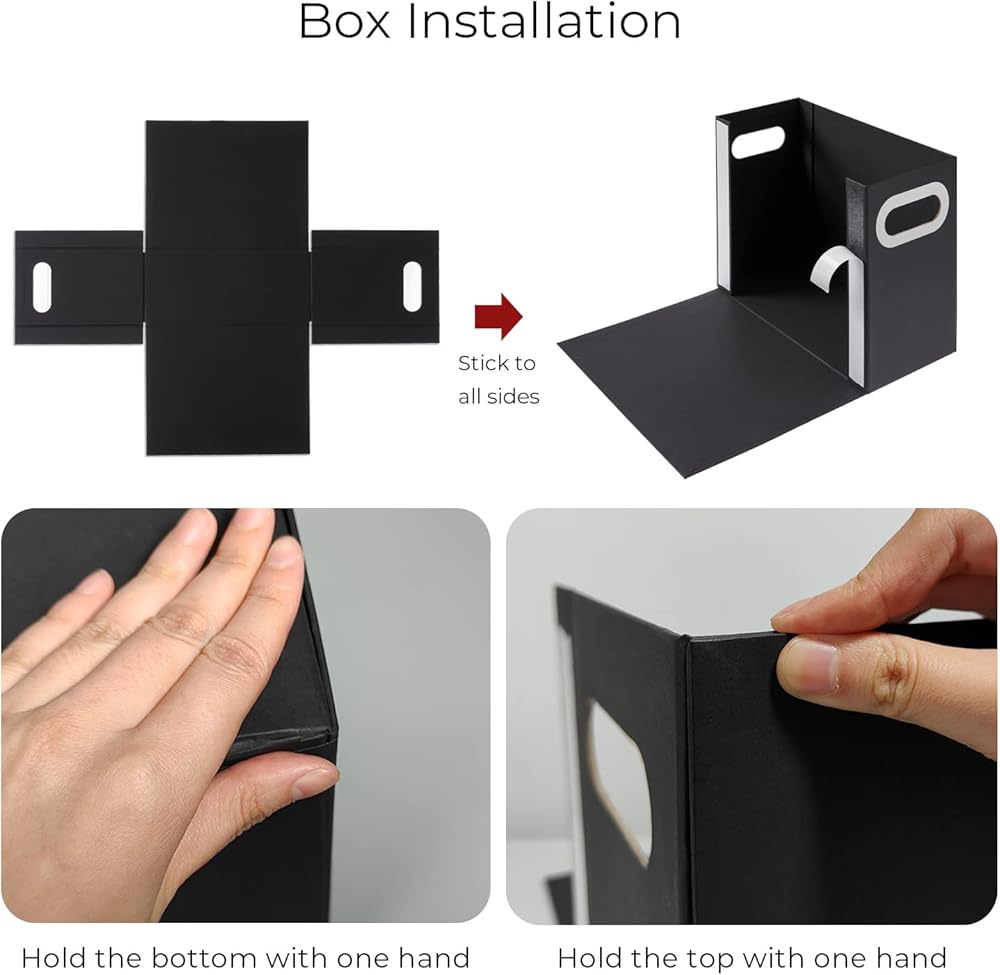 Box Installation

Stick to all sides

Hold the bottom with one hand

Hold the top with one hand