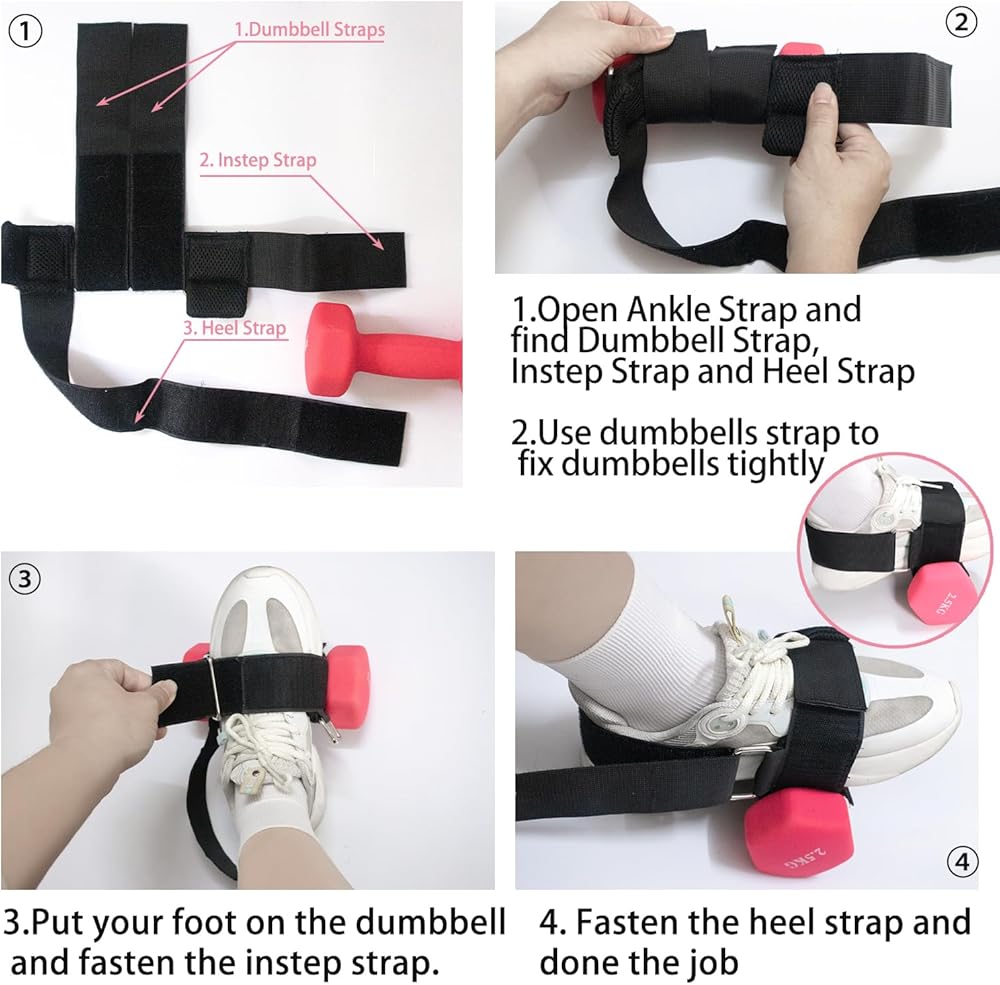 ①
1.Dumbbell Straps
2. Instep Strap
3. Heel Strap

②

1.Open Ankle Strap and find Dumbbell Strap, Instep Strap and Heel Strap

2.Use dumbbells strap to fix dumbbells tightly

2.5KG

③

④

2.5KG

3.Put your foot on the dumbbell and fasten the instep strap.

4. Fasten the heel strap and done the job